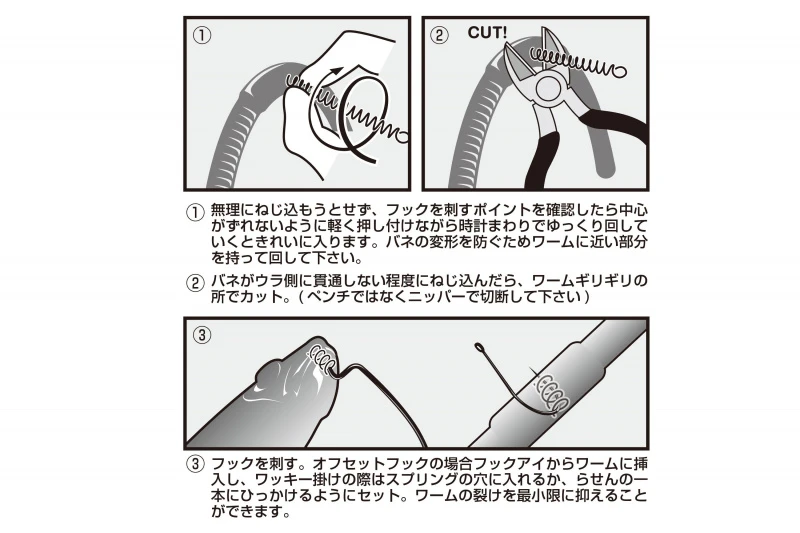 ①

② CUT!

① 無理にねじ込もうとせず、フックを刺すポイントを確認したら中心がずれないように軽く押し付けながら時計まわりでゆっくり回していくときれいに入ります。バネの変形を防ぐためワームに近い部分を持って回して下さい。

② バネがウラ側に貫通しない程度にねじ込んだら、ワームギリギリの所でカット。（ペンチではなくニッパーで切断して下さい）

③

③ フックを刺す。オフセットフックの場合フックアイからワームに挿入し、ワッキー掛けの際はスプリングの穴に入れるか、らせんの一本にひっかけるようにセット。ワームの裂けを最小限に抑えることができます。